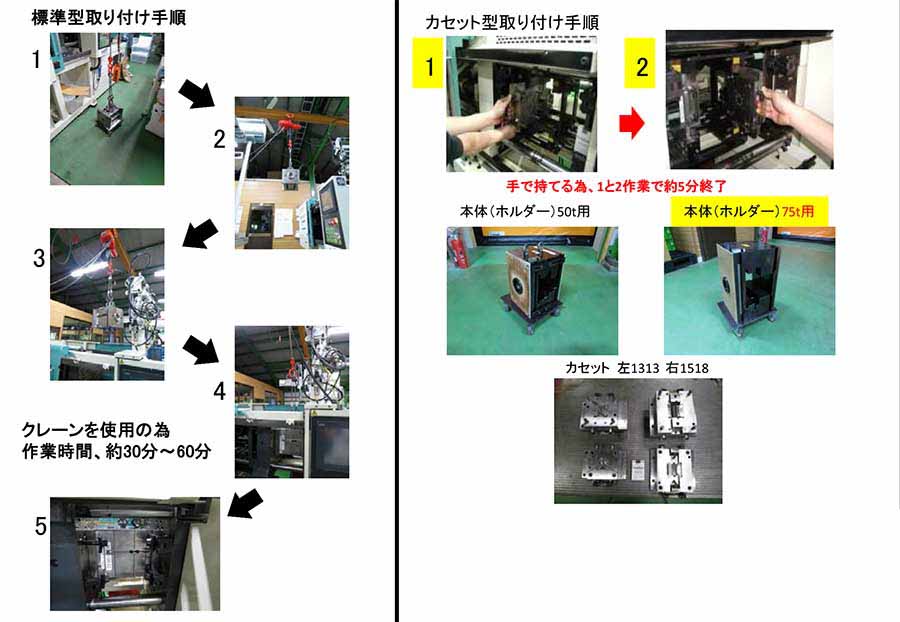 標準型取り付け手順

1

2

3

4

クレーンを使用の為
作業時間、約30分～60分

5

カセット型取り付け手順

1

2

手で持てる為、1と2作業で約5分終了

本体（ホルダー）50t用

本体（ホルダー）75t用

カセット 左1313 右1518