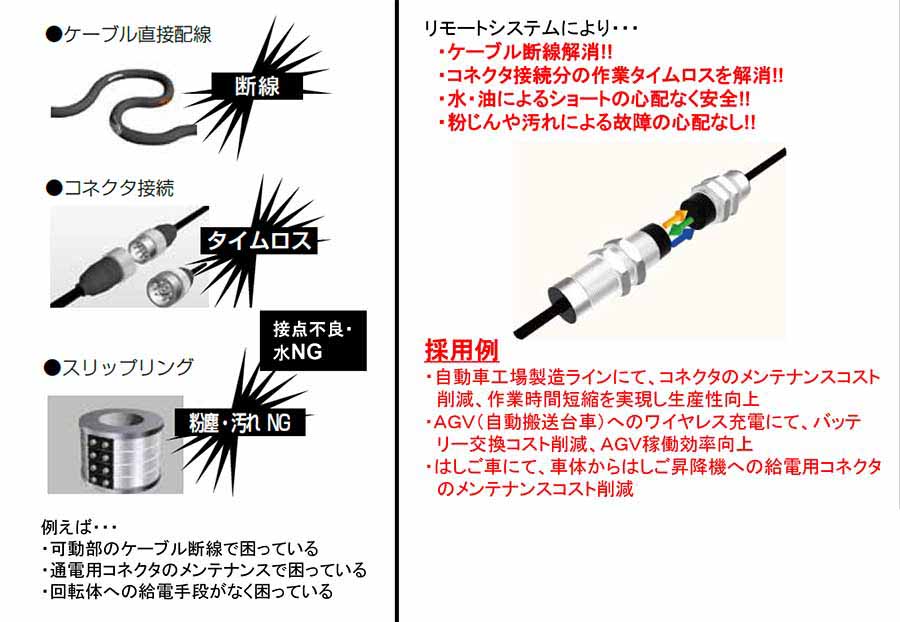 ●ケーブル直接配線

断線

●コネクタ接続

タイムロス

接点不良・水NG

●スリップリング

粉塵・汚れ NG

例えば・・・
・可動部のケーブル断線で困っている
・通電用コネクタのメンテナンスで困っている
・回転体への給電手段がなく困っている

リモートシステムにより・・・
・ケーブル断線解消!!
・コネクタ接続分の作業タイムロスを解消!!
・水・油によるショートの心配なく安全!!
・粉じんや汚れによる故障の心配なし!!

採用例
・自動車工場製造ラインにて、コネクタのメンテナンスコスト削減、作業時間短縮を実現し生産性向上
・AGV（自動搬送台車）へのワイヤレス充電にて、バッテリー交換コスト削減、AGV稼働効率向上
・はしご車にて、車体からはしご昇降機への給電用コネクタのメンテナンスコスト削減