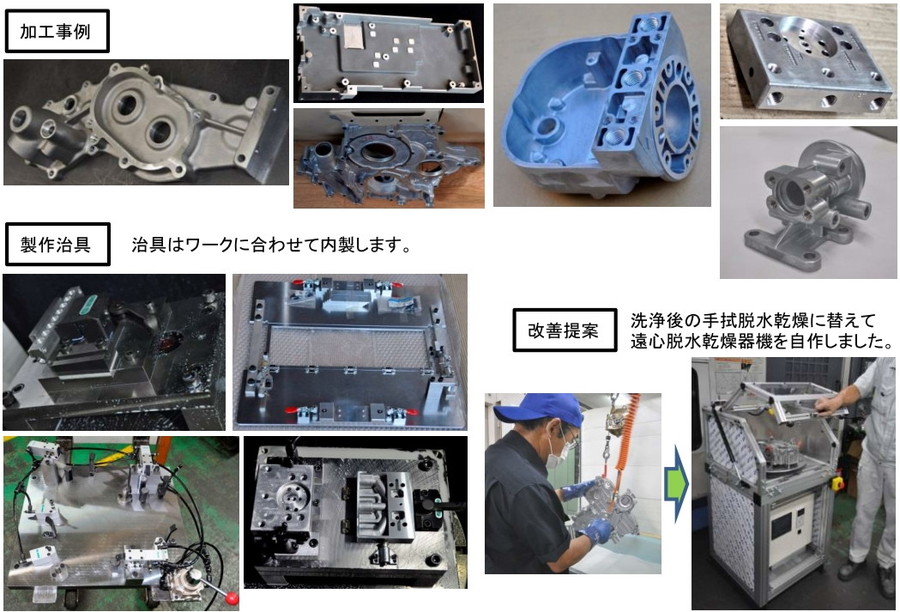 加工事例

製作治具

治具はワークに合わせて内製します。

改善提案

洗浄後の手拭脱水乾燥に替えて遠心脱水乾燥器機を自作しました。