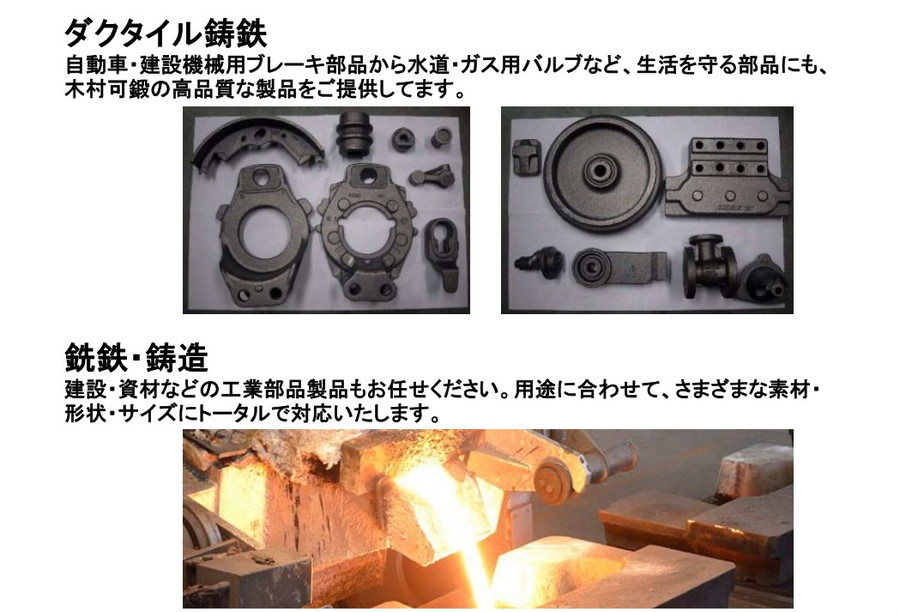 ダクタイル鋳鉄

自動車・建設機械用ブレーキ部品から水道・ガス用バルブなど、生活を守る部品にも、木村可鍛の高品質な製品をご提供してます。

銑鉄・鋳造

建設・資材などの工業部品製品もお任せください。用途に合わせて、さまざまな素材・形状・サイズにトータルで対応いたします。