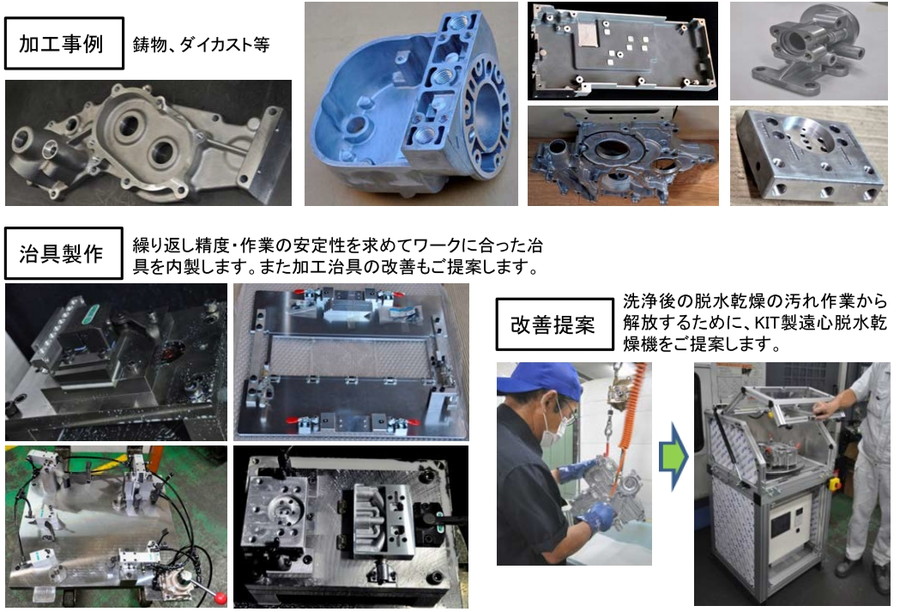 加工事例

鋳物、ダイカスト等

治具製作

繰り返し精度・作業の安定性を求めてワークに合った治具を内製します。また加工治具の改善もご提案します。

改善提案

洗浄後の脱水乾燥の汚れ作業から解放するために、KIT製遠心脱水乾燥機をご提案します。