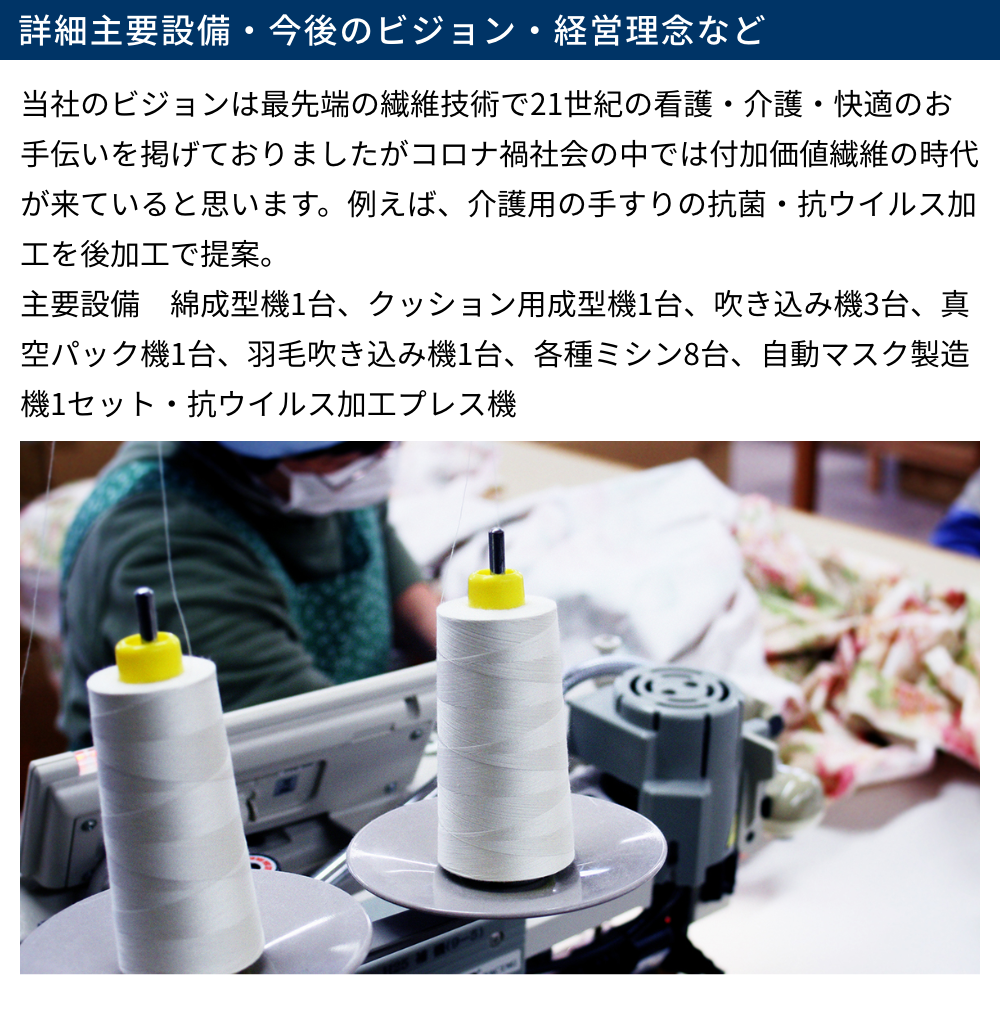 詳細主要設備・今後のビジョン・経営理念など

当社のビジョンは最先端の繊維技術で21世紀の看護・介護・快適のお手伝いを掲げておりましたがコロナ禍社会の中では付加価値繊維の時代が来ていると思います。例えば、介護用の手すりの抗菌・抗ウイルス加工を後加工で提案。
主要設備　綿成型機1台、クッション用成型機1台、吹き込み機3台、真空パック機1台、羽毛吹き込み機1台、各種ミシン8台、自動マスク製造機1セット・抗ウイルス加工プレス機