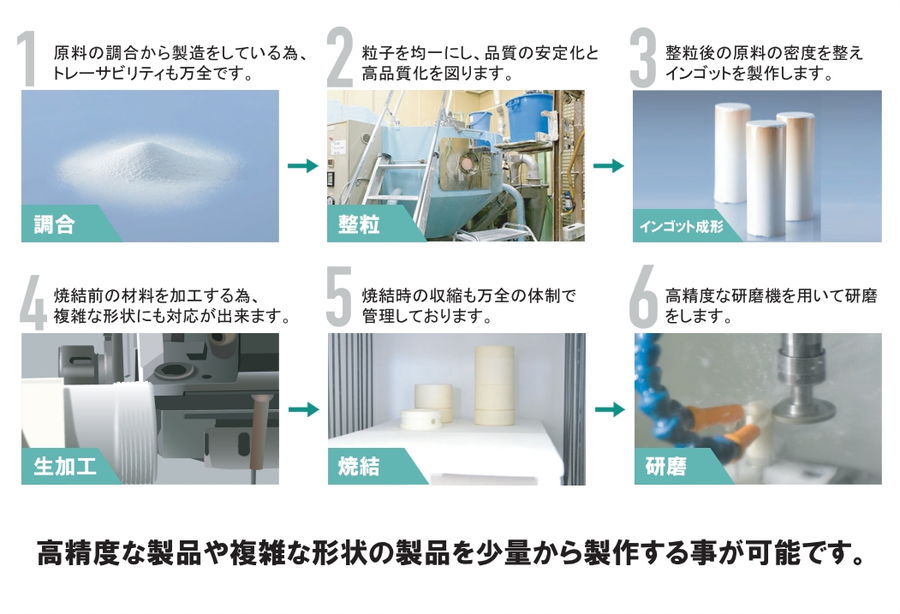 1 原料の調合から製造をしている為、トレーサビリティも万全です。

調合

2 粒子を均一にし、品質の安定化と高品質化を図ります。

整粒

3 整粒後の原料の密度を整えインゴットを製作します。

インゴット成形

4 焼結前の材料を加工する為、複雑な形状にも対応が出来ます。

生加工

5 焼結時の収縮も万全の体制で管理しております。

焼結

6 高精度な研磨機を用いて研磨をします。

研磨

高精度な製品や複雑な形状の製品を少量から製作する事が可能です。