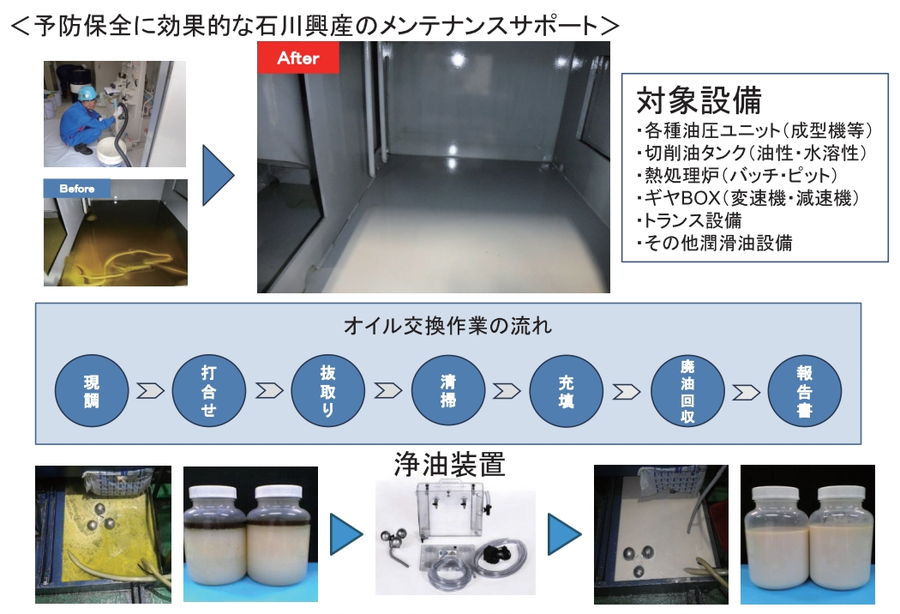 ＜予防保全に効果的な石川興産のメンテナンスサポート＞

Before

After

対象設備
・各種油圧ユニット（成型機等）
・切削油タンク（油性・水溶性）
・熱処理炉（バッチ・ピット）
・ギヤBOX（変速機・減速機）
・トランス設備
・その他潤滑油設備

オイル交換作業の流れ

現調

打合せ

抜取り

清掃

充填

廃油回収

報告書

浄油装置