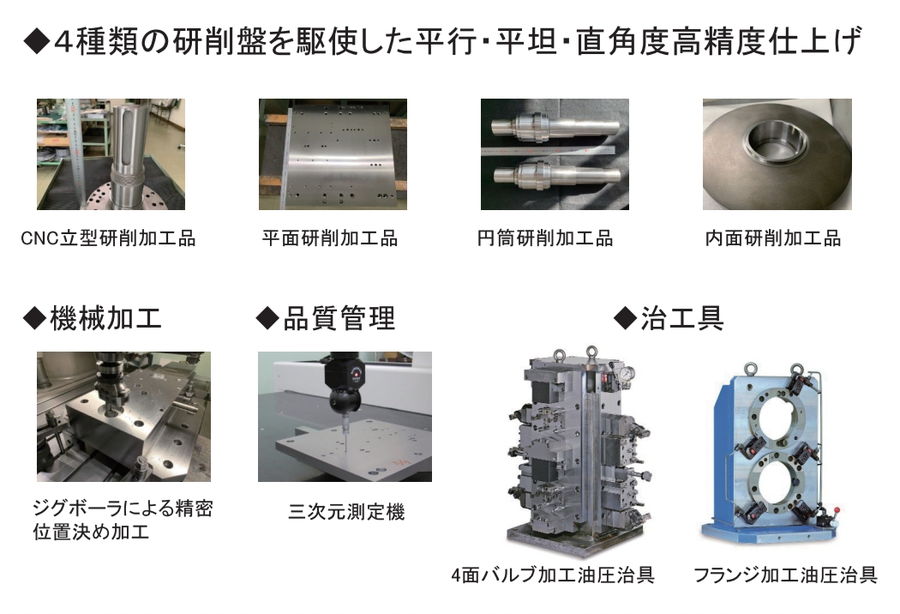 ◆4種類の研削盤を駆使した平行・平坦・直角度高精度仕上げ

CNC立型研削加工品

平面研削加工品

円筒研削加工品

内面研削加工品

◆機械加工

ジグボーラによる精密位置決め加工

◆品質管理

三次元測定機

◆治工具

4面バルブ加工油圧治具

フランジ加工油圧治具