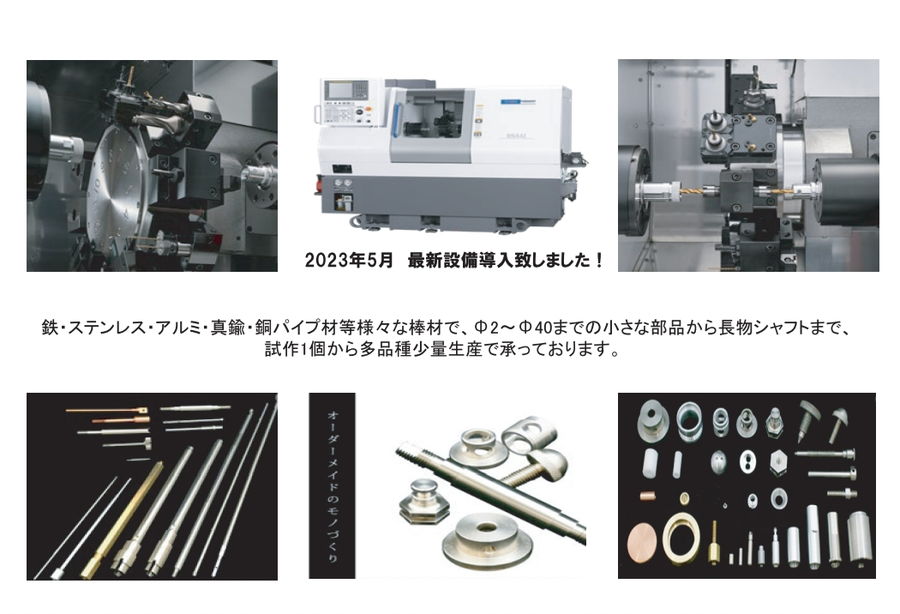 2023年5月　最新設備導入致しました！

鉄・ステンレス・アルミ・真鍮・銅パイプ材等様々な棒材で、Φ2～Φ40までの小さな部品から長物シャフトまで、試作1個から多品種少量生産で承っております。

オーダーメイドのモノづくり